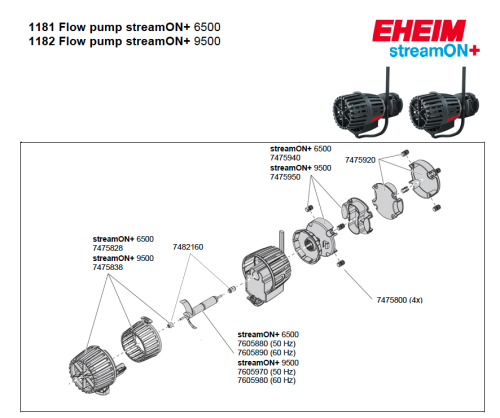 1181 Flow pump streamON+ 6500
1182 Flow pump streamON+ 9500

EHEIM
streamON+

streamON+ 6500
7475940
streamON+ 9500
7475950

7475920

streamON+ 6500
7475828
streamON+ 9500
7475838

7482160

7475800 (4x)

streamON+ 6500
7605880 (50 Hz)
7605890 (60 Hz)
streamON+ 9500
7605970 (50 Hz)
7605980 (60 Hz)