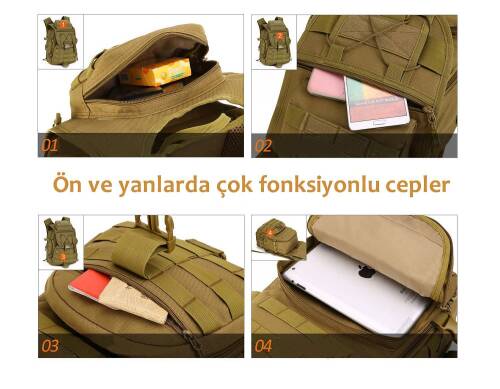 1

01

2

02

Ön ve yanlarda çok fonksiyonlu cepler

3

03

4

04