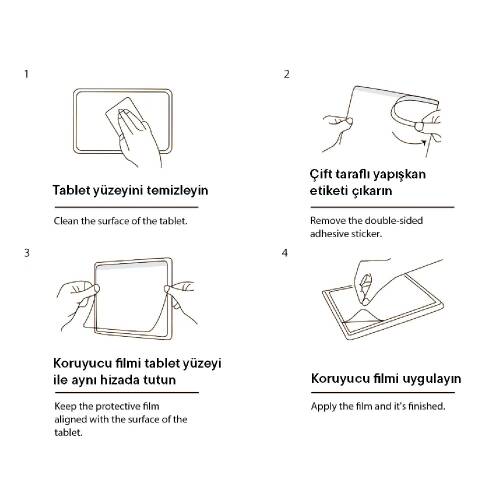 1

Tablet yüzeyini temizleyin

Clean the surface of the tablet.

2

Çift taraflı yapışkan etiketi çıkarın

Remove the double-sided adhesive sticker.

3

Koruyucu filmi tablet yüzeyi ile aynı hizada tutun

Keep the protective film aligned with the surface of the tablet.

4

Koruyucu filmi uygulayın

Apply the film and it's finished.