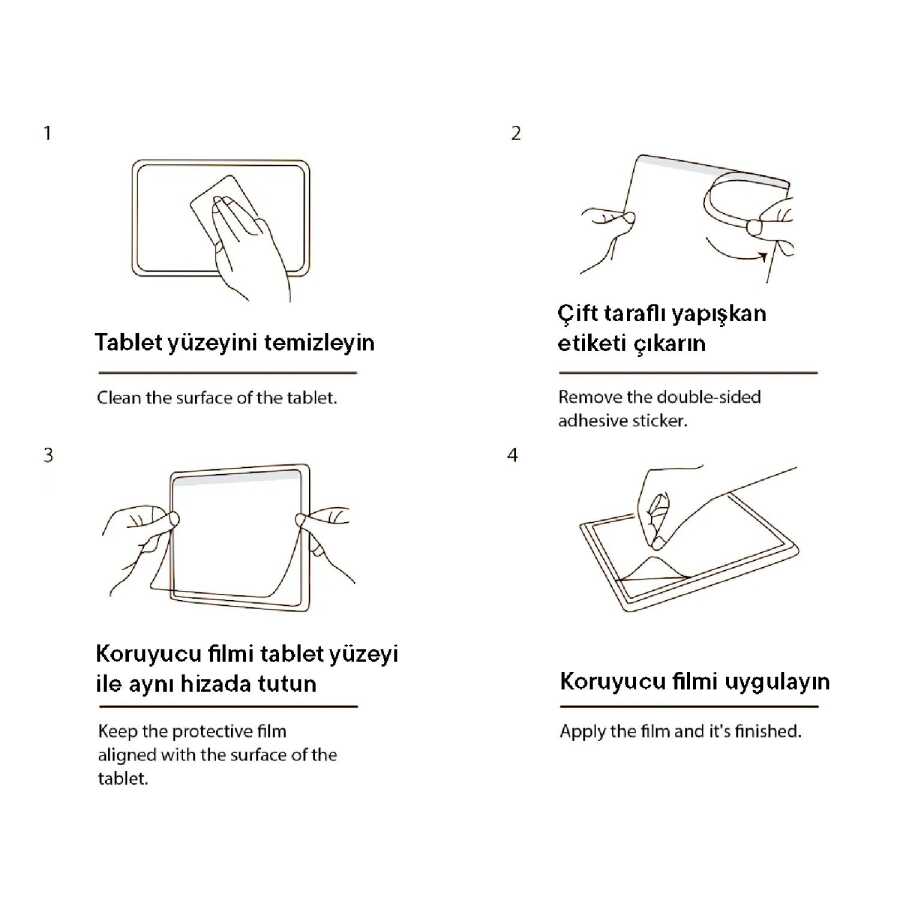 1

Tablet yüzeyini temizleyin

Clean the surface of the tablet.

2

Çift taraflı yapışkan etiketi çıkarın

Remove the double-sided adhesive sticker.

3

Koruyucu filmi tablet yüzeyi ile aynı hizada tutun

Keep the protective film aligned with the surface of the tablet.

4

Koruyucu filmi uygulayın

Apply the film and it's finished.